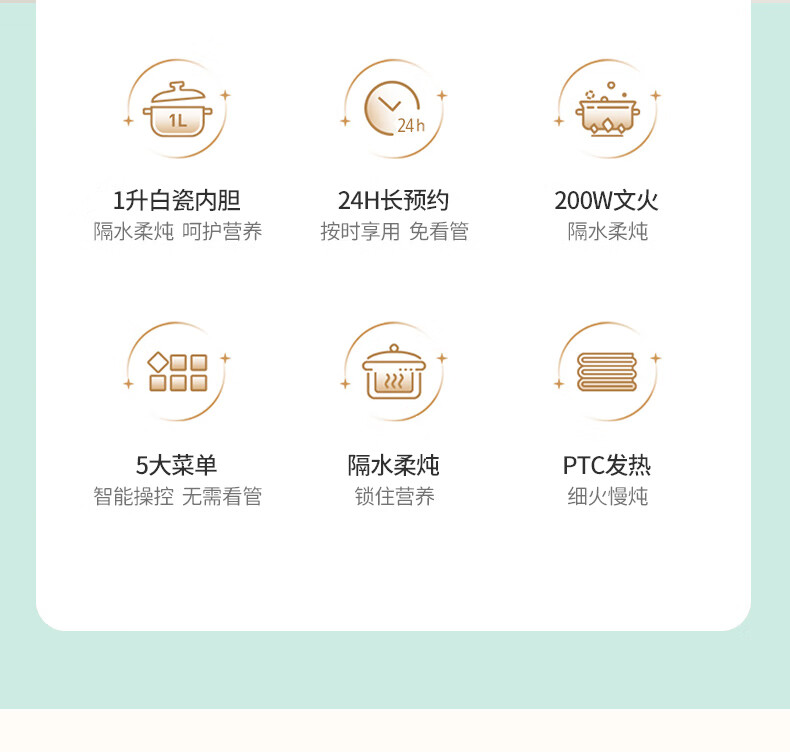 1L

1升白瓷内胆
隔水柔炖 呵护营养

24h

24H长预约
按时享用 免看管

200W文火
隔水柔炖

5大菜单
智能操控 无需看管

隔水柔炖
锁住营养

PTC发热
细火慢炖