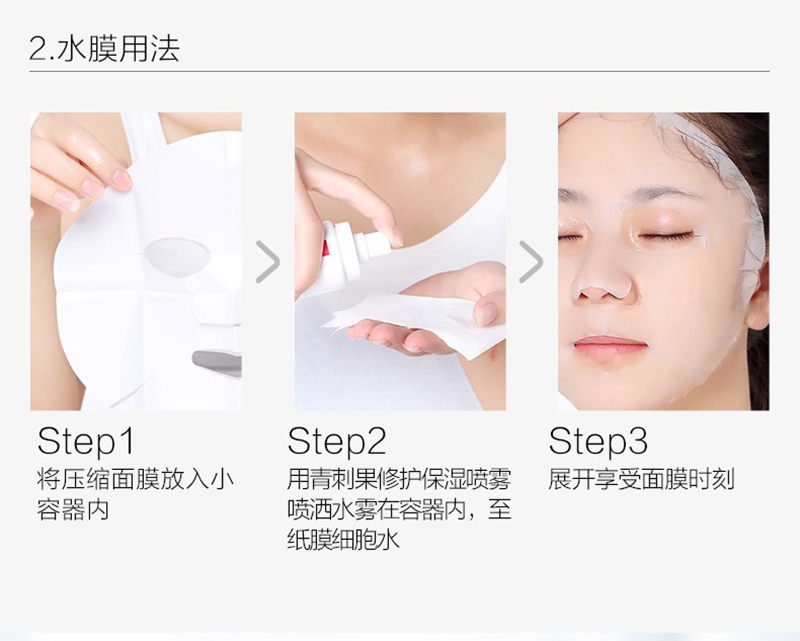 2.水膜用法

Step1
将压缩面膜放入小容器内

Step2
用青刺果修护保湿喷雾喷洒水雾在容器内，至纸膜细胞水

Step3
展开享受面膜时刻