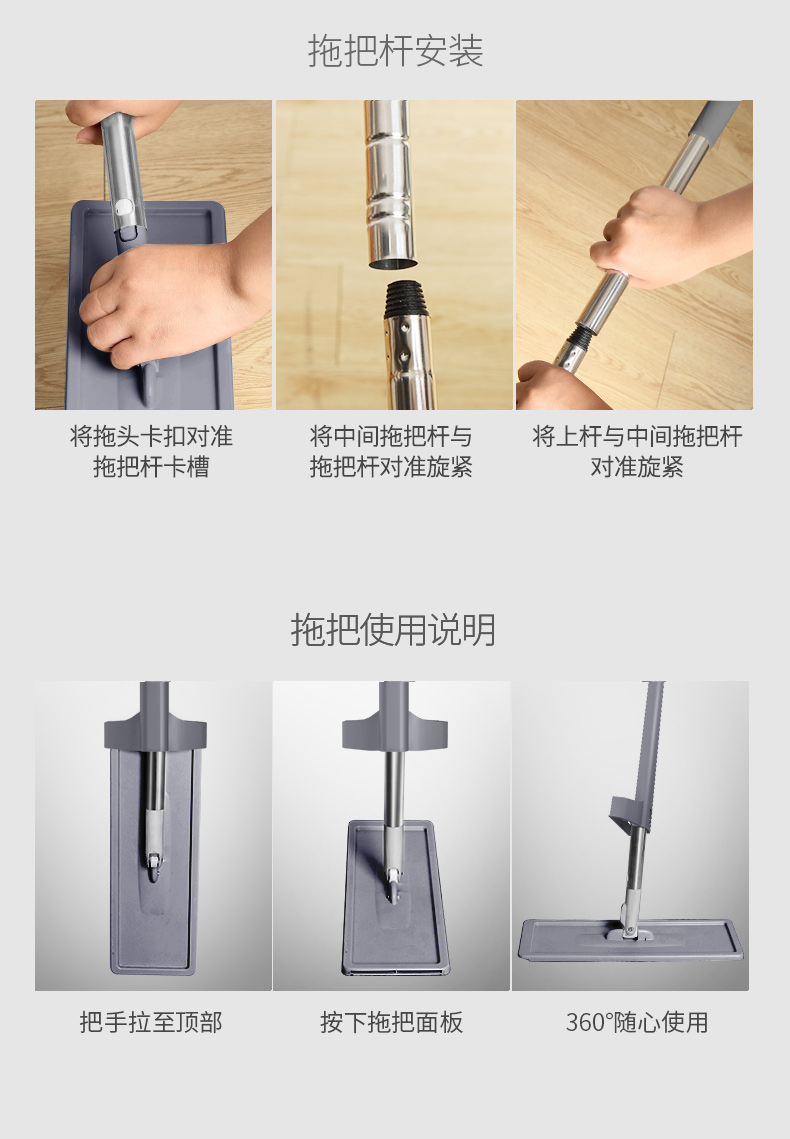 拖把杆安装

将拖头卡扣对准拖把杆卡槽

将中间拖把杆与拖把杆对准旋紧

将上杆与中间拖把杆对准旋紧

拖把使用说明

把手拉至顶部

按下拖把面板

360°随心使用