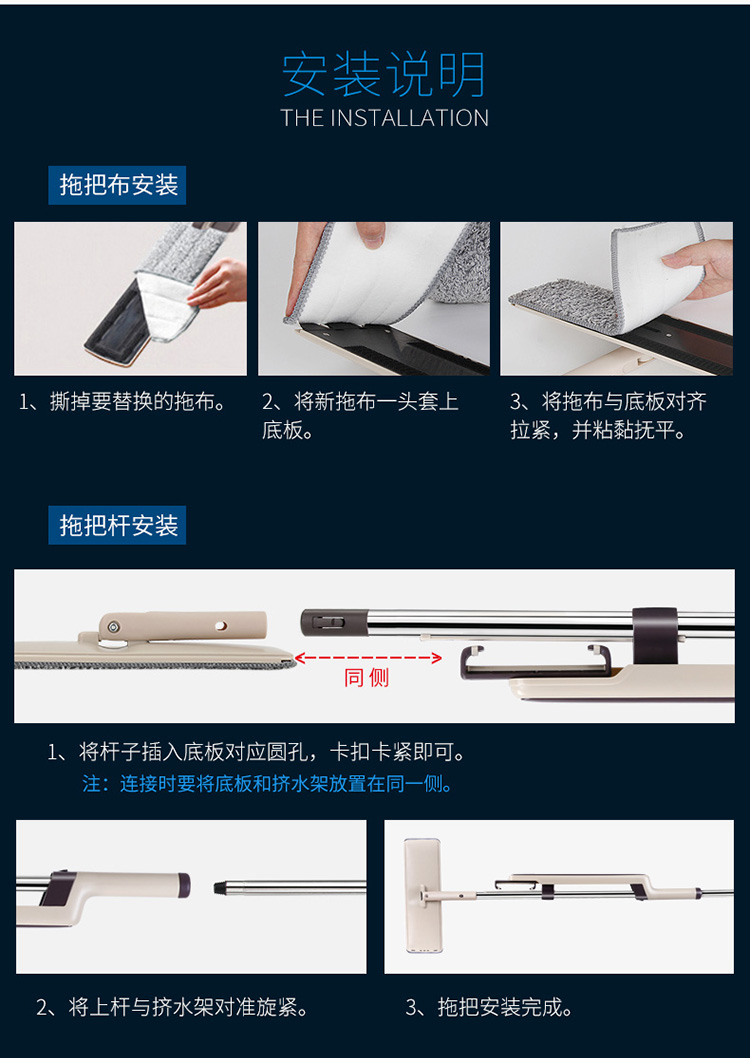 安装说明
THE INSTALLATION

拖把布安装

1、撕掉要替换的拖布。

2、将新拖布一头套上底板。

3、将拖布与底板对齐拉紧，并粘黏抚平。

拖把杆安装

同侧

1、将杆子插入底板对应圆孔，卡扣卡紧即可。
注：连接时要将底板和挤水架放置在同一侧。

2、将上杆与挤水架对准旋紧。

3、拖把安装完成。